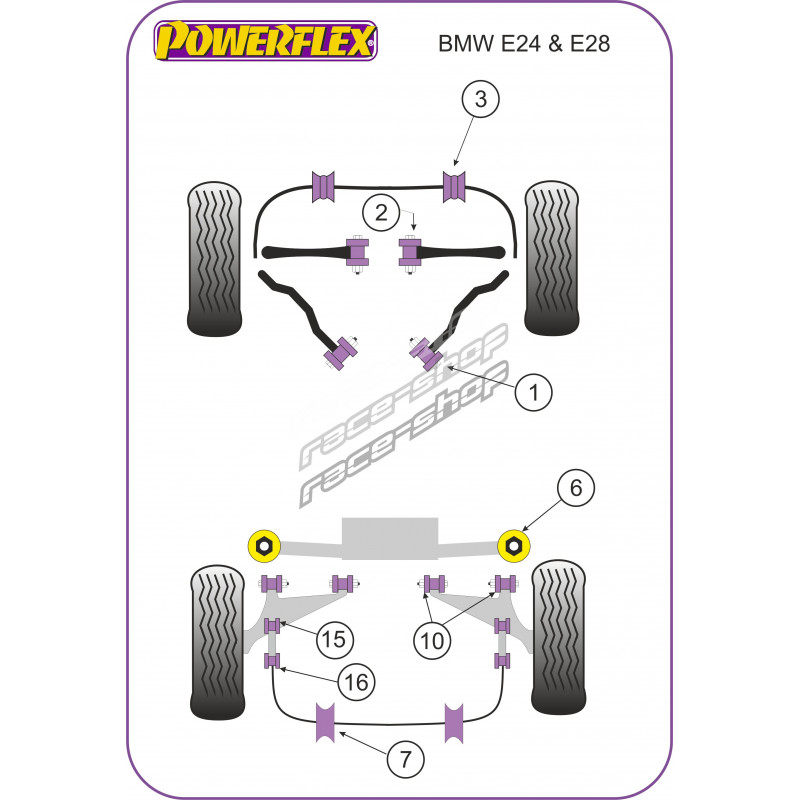 POWERFLEX

BMW E24 & E28

3

2

1

race-shop
race-shop

6

15

10

16

7