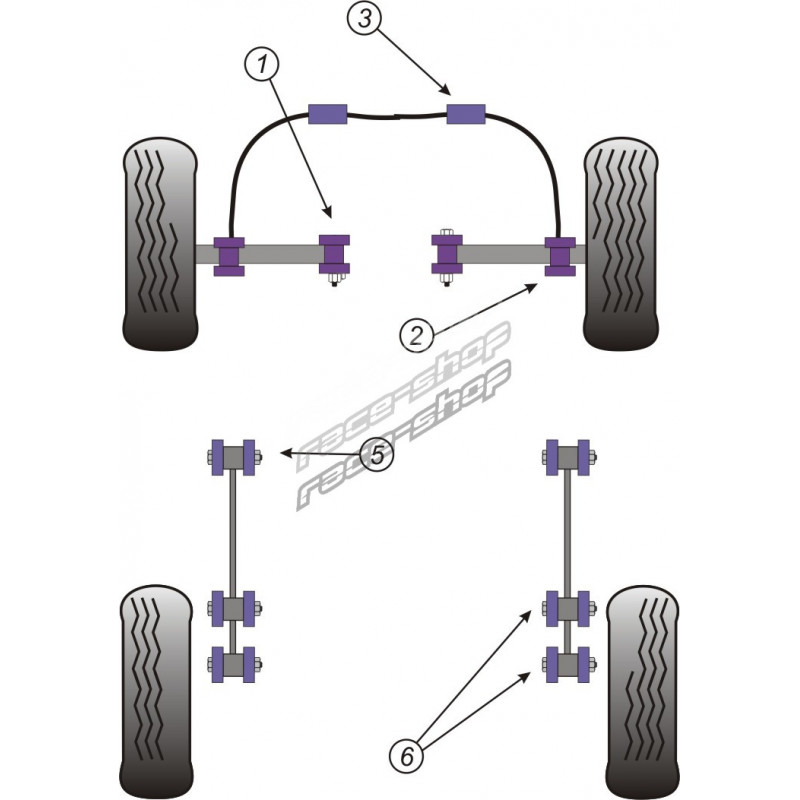 3

1

2

race-shop
race-shop

5

6