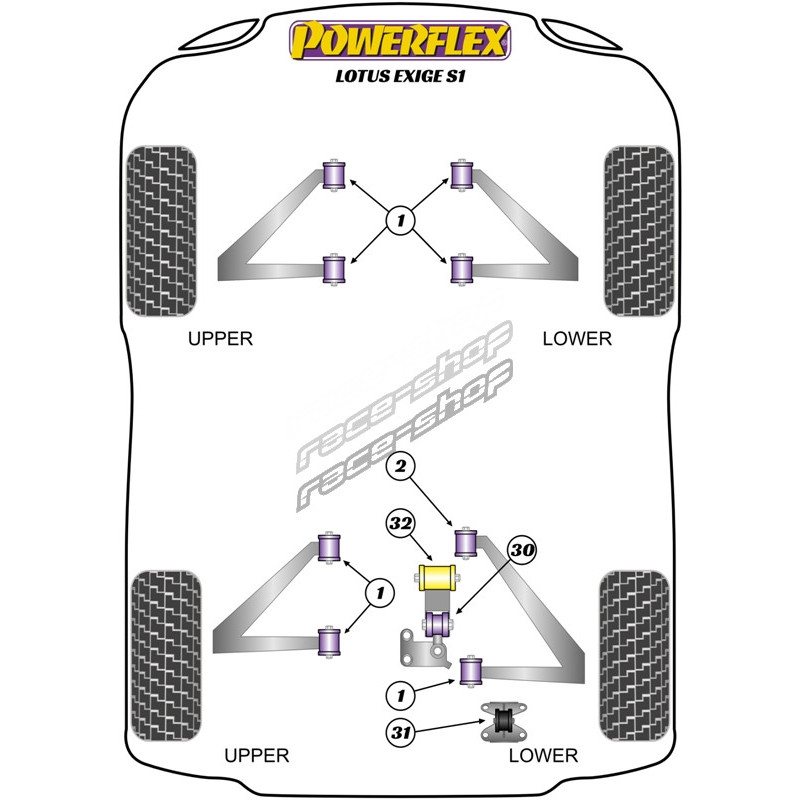 POWERFLEX
LOTUS EXIGE S1

1

UPPER

LOWER

race-shop
race-shop

2

32

30

1

1

31

UPPER

LOWER