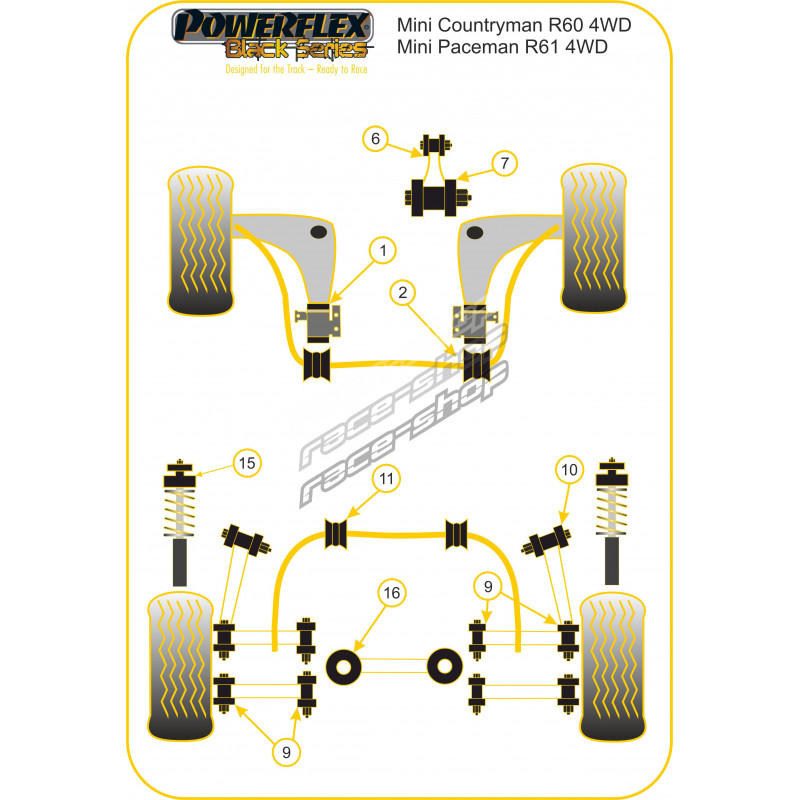 POWERFLEX
Black Series
Designed for the Track – Ready to Race

Mini Countryman R60 4WD
Mini Paceman R61 4WD

6
7
1
2
race-shop
race-shop
15
11
10
16
9
9