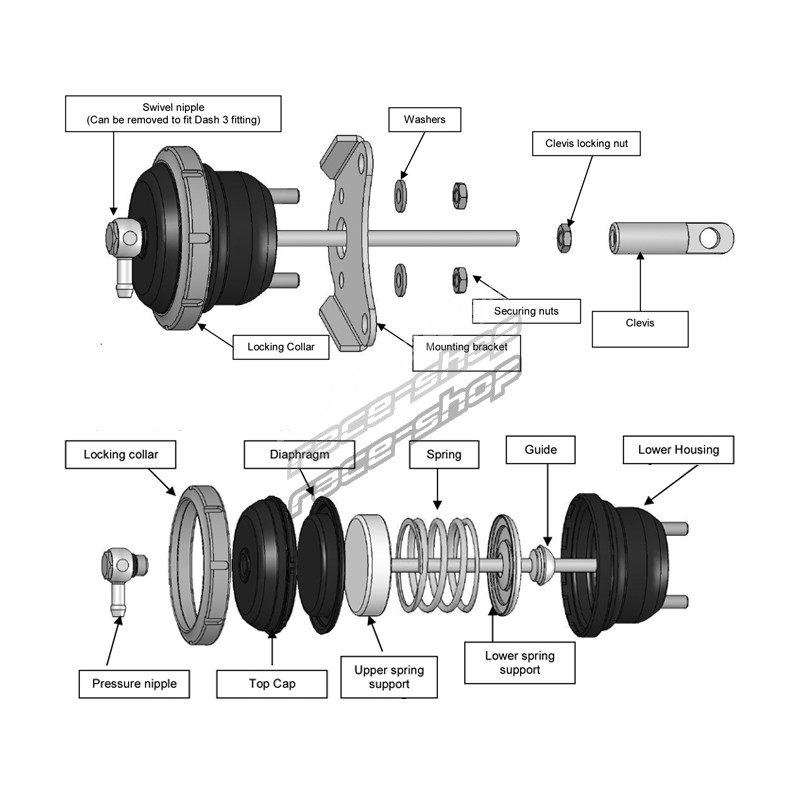 Swivel nipple
(Can be removed to fit Dash 3 fitting)

Washers

Clevis locking nut

Securing nuts

Clevis

Locking Collar

Mounting bracket

race-shop

race-shop

Locking collar

Diaphragm

Spring

Guide

Lower Housing

Pressure nipple

Top Cap

Upper spring support

Lower spring support