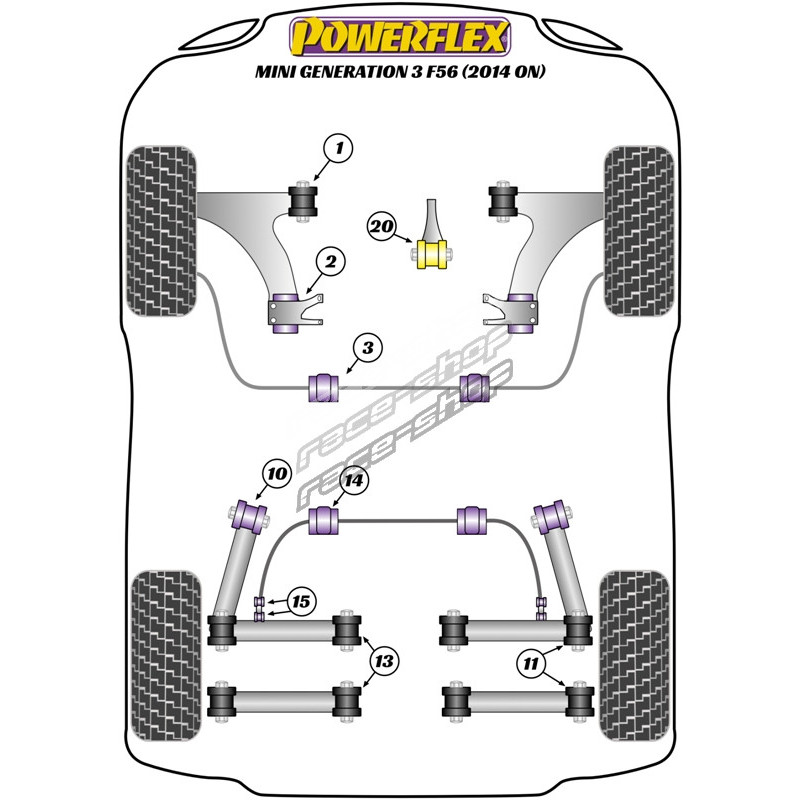 POWERFLEX
MINI GENERATION 3 F56 (2014 ON)

1
20
2
3
race-shop
race-shop
10
14
15
13
11