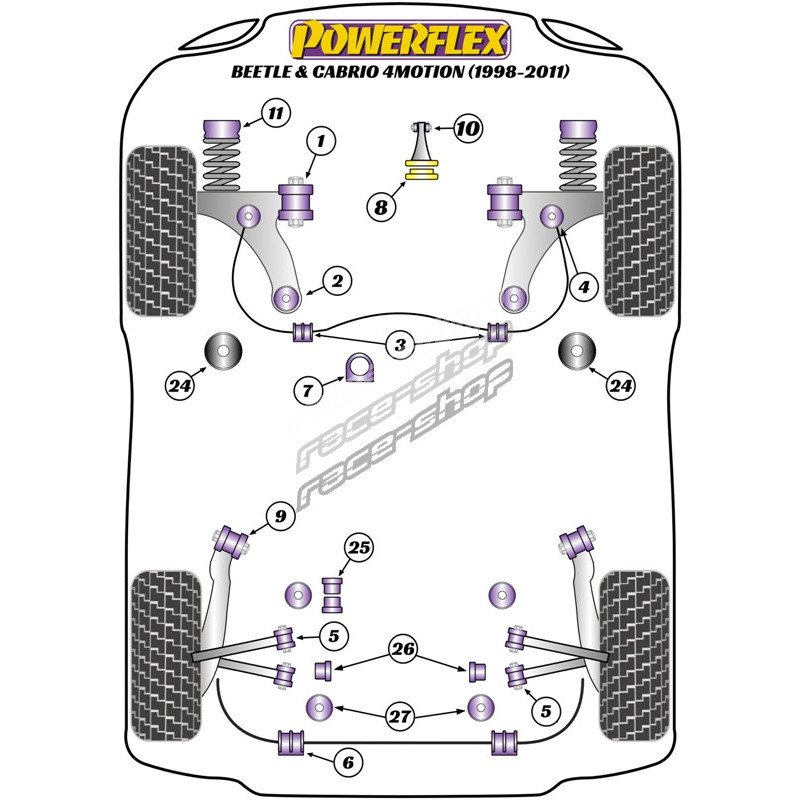 POWERFLEX
BEETLE & CABRIO 4MOTION (1998-2011)

11
1
10
8
2
4
3
24
7
24
race-shop
race-shop
9
25
5
26
5
27
6