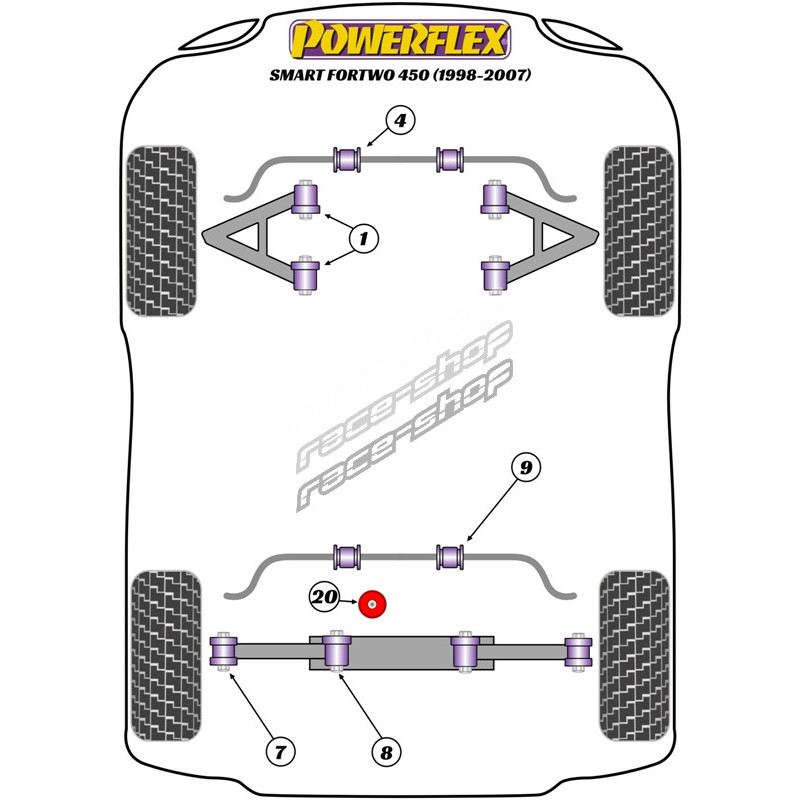 POWERFLEX
SMART FORTWO 450 (1998-2007)

4

1

race-shop
race-shop

9

20

7

8