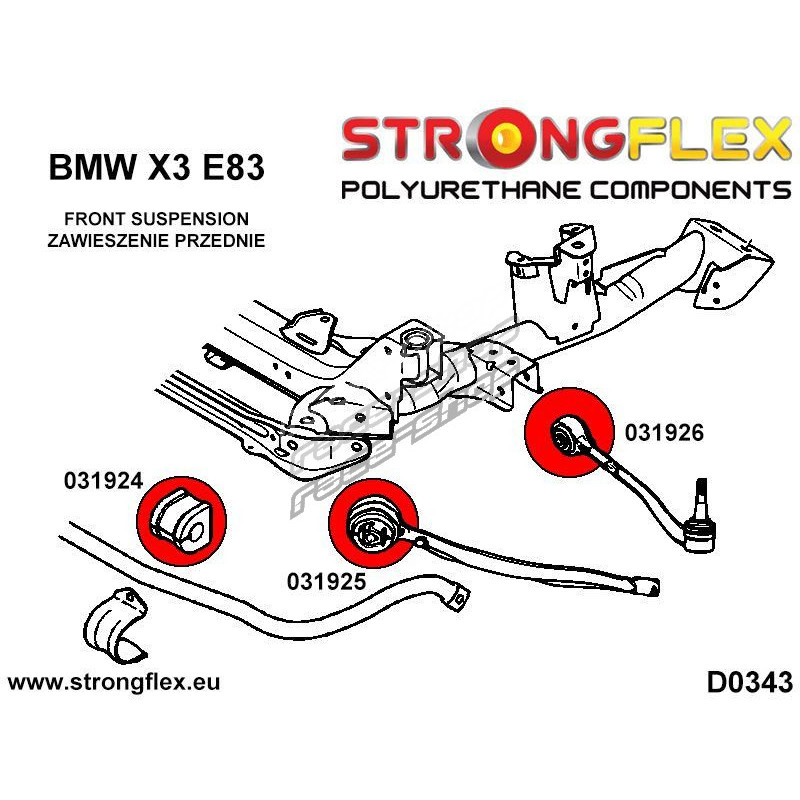 STRONGFLEX
POLYURETHANE COMPONENTS

BMW X3 E83

FRONT SUSPENSION
ZAWIESZENIE PRZEDNIE

031926

031924

031925

www.strongflex.eu

D0343